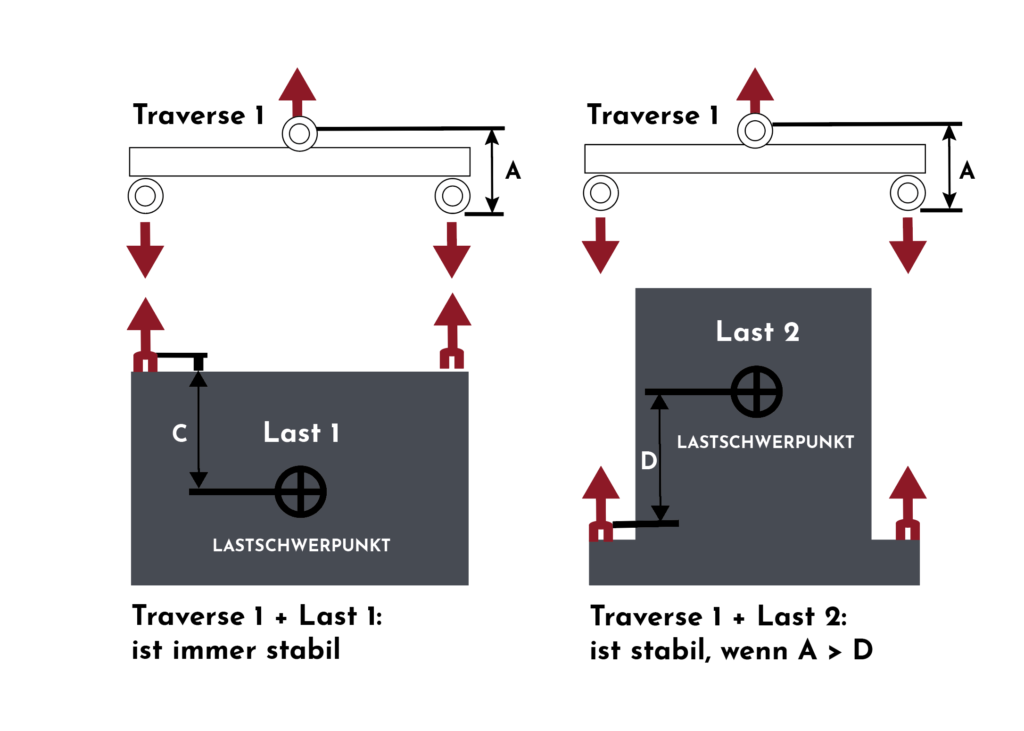 Traverse 1

A

C

Last 1

LASTSCHWERPUNKT

Traverse 1 + Last 1:
ist immer stabil

Traverse 1

A

Last 2

LASTSCHWERPUNKT

D

Traverse 1 + Last 2:
ist stabil, wenn A > D